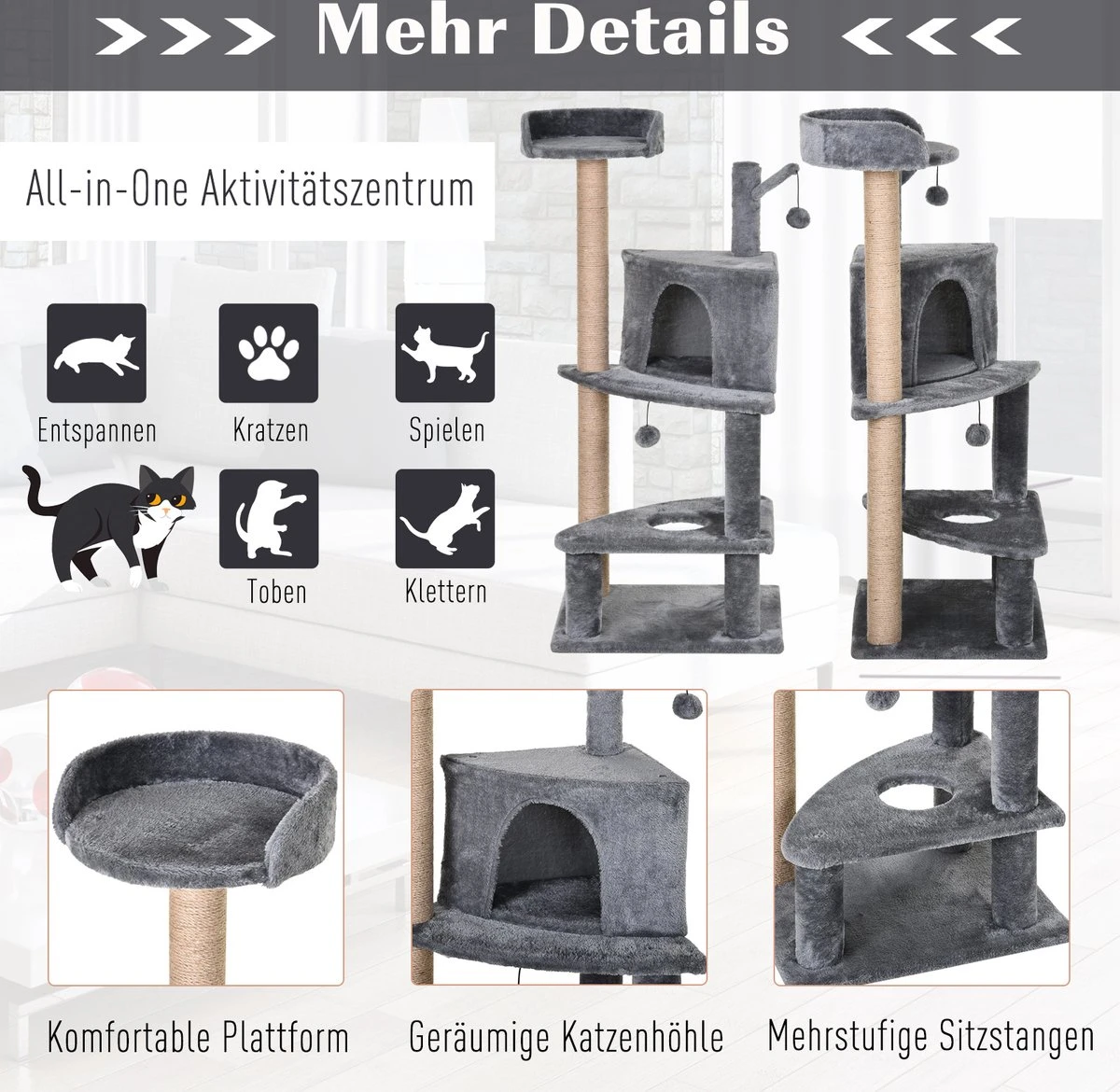 >>> Mehr Details <<<

All-in-One Aktivitätszentrum

Entspannen

Kratzen

Spielen

Toben

Klettern

Komfortable Plattform

Geräumige Katzenhöhle

Mehrstufige Sitzstangen