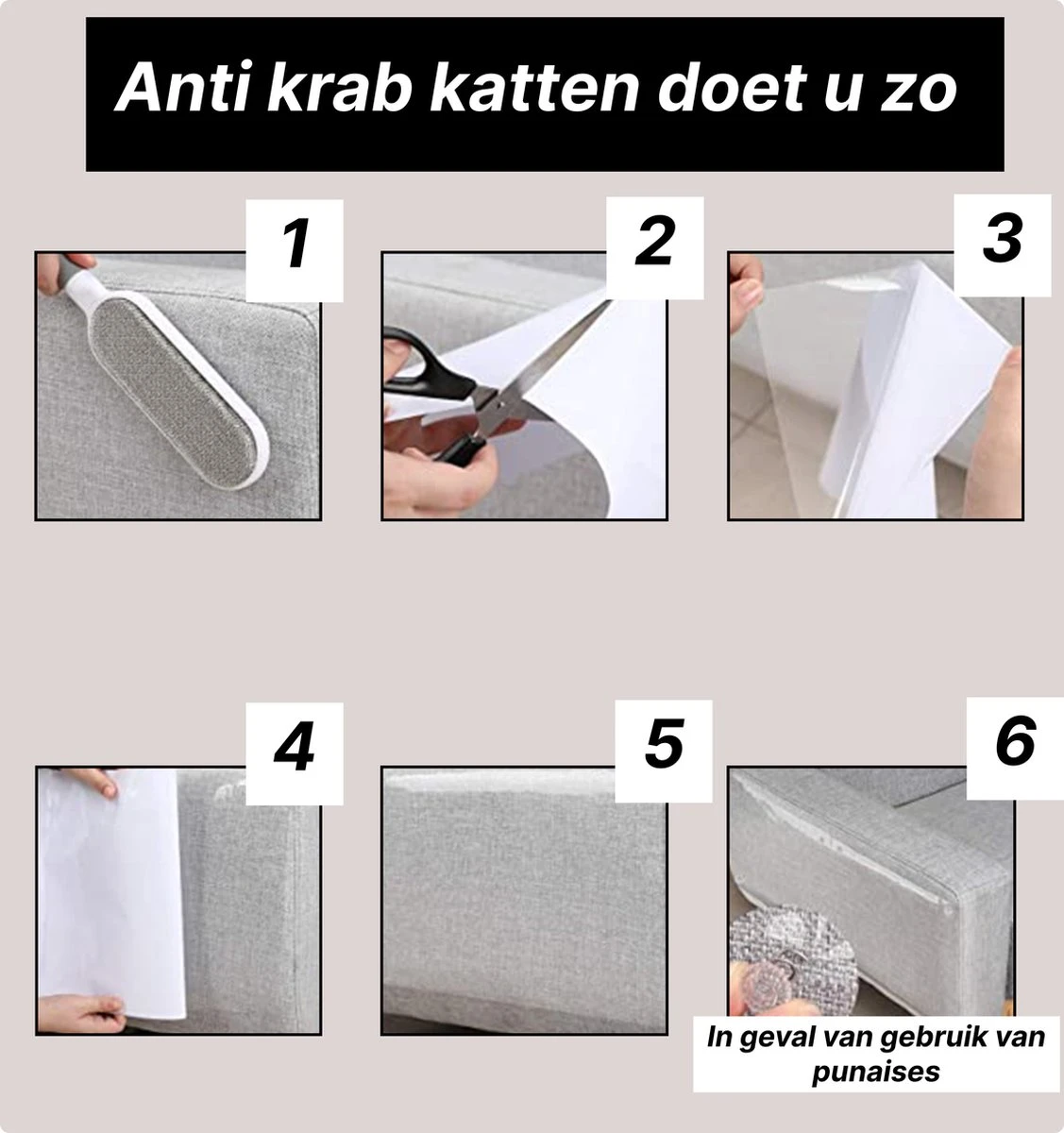 Anti krab katten doet u zo

1

2

3

4

5

6

In geval van gebruik van punaises